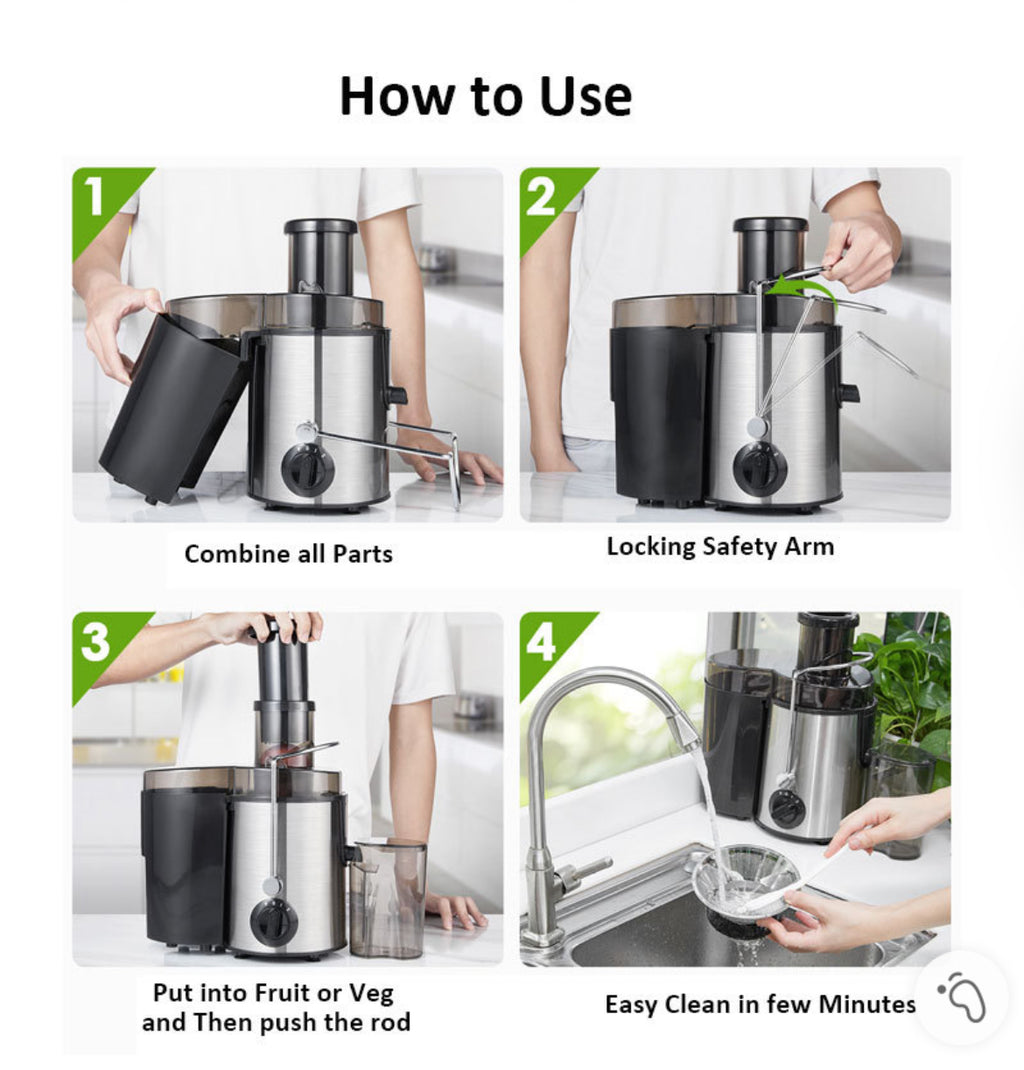 How to Use

1

Combine all Parts

2

Locking Safety Arm

3

Put into Fruit or Veg and Then push the rod

4

Easy Clean in few Minutes